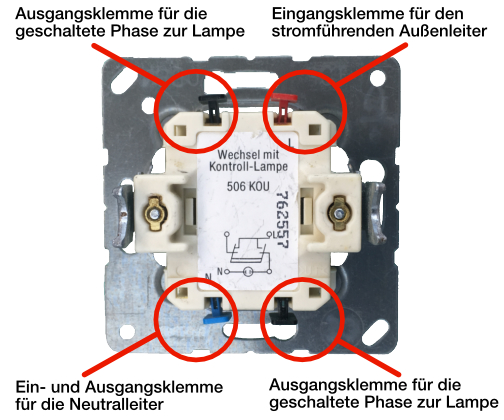 Ausgangsklemme für die geschaltete Phase zur Lampe

Eingangsklemme für den stromführenden Außenleiter

L

Wechsel mit Kontroll-Lampe

506 KOU

762557

L

N

N

Ein- und Ausgangsklemme für die Neutralleiter

Ausgangsklemme für die geschaltete Phase zur Lampe